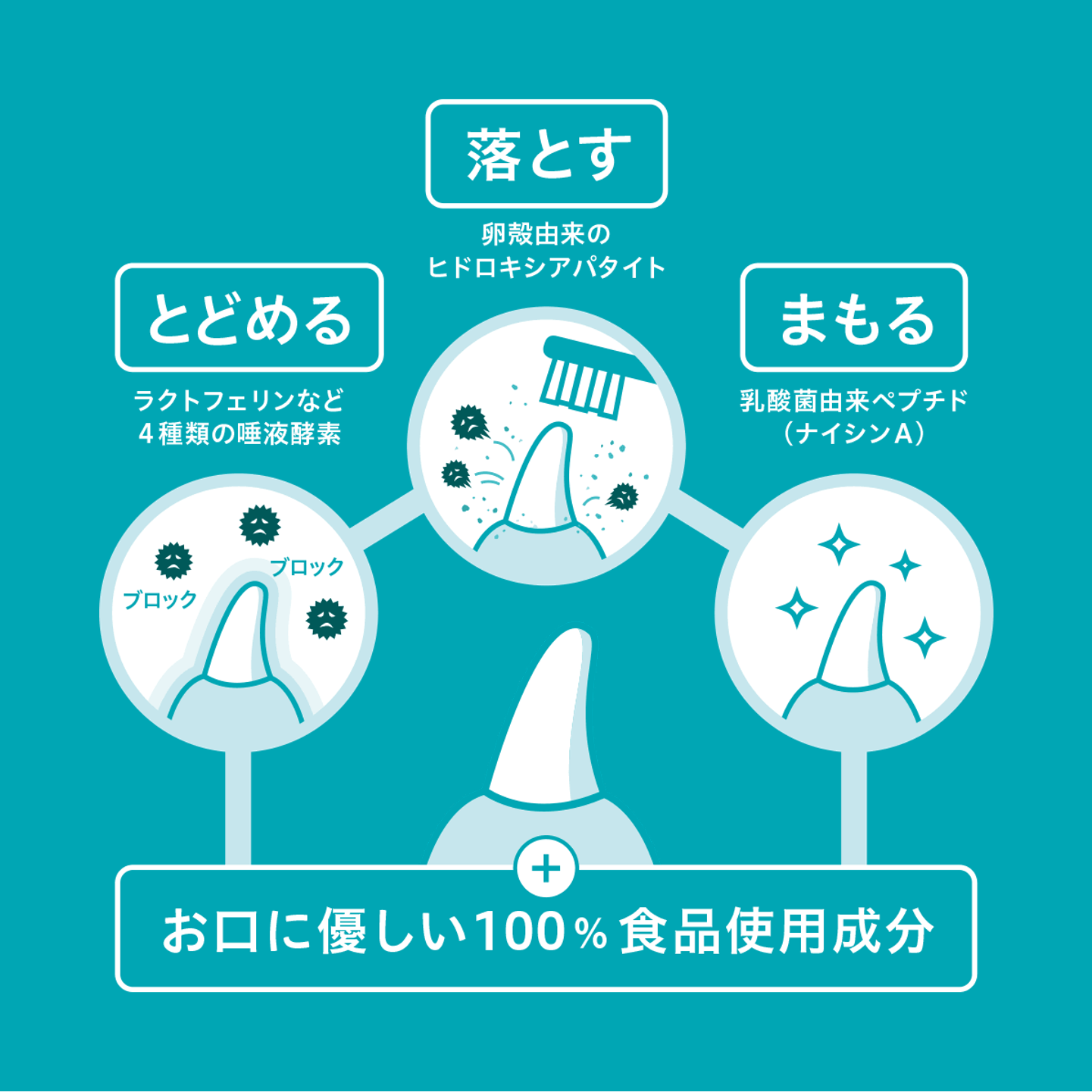 落とす

卵殻由来の
ヒドロキシアパタイト

とどめる

ラクトフェリンなど
4種類の唾液酵素

まもる

乳酸菌由来ペプチド
（ナイシンA）

ブロック

ブロック

+

お口に優しい100％食品使用成分